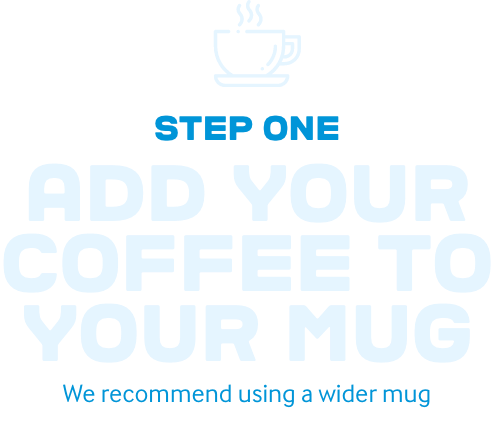 STEP ONE

ADD YOUR COFFEE TO YOUR MUG

We recommend using a wider mug