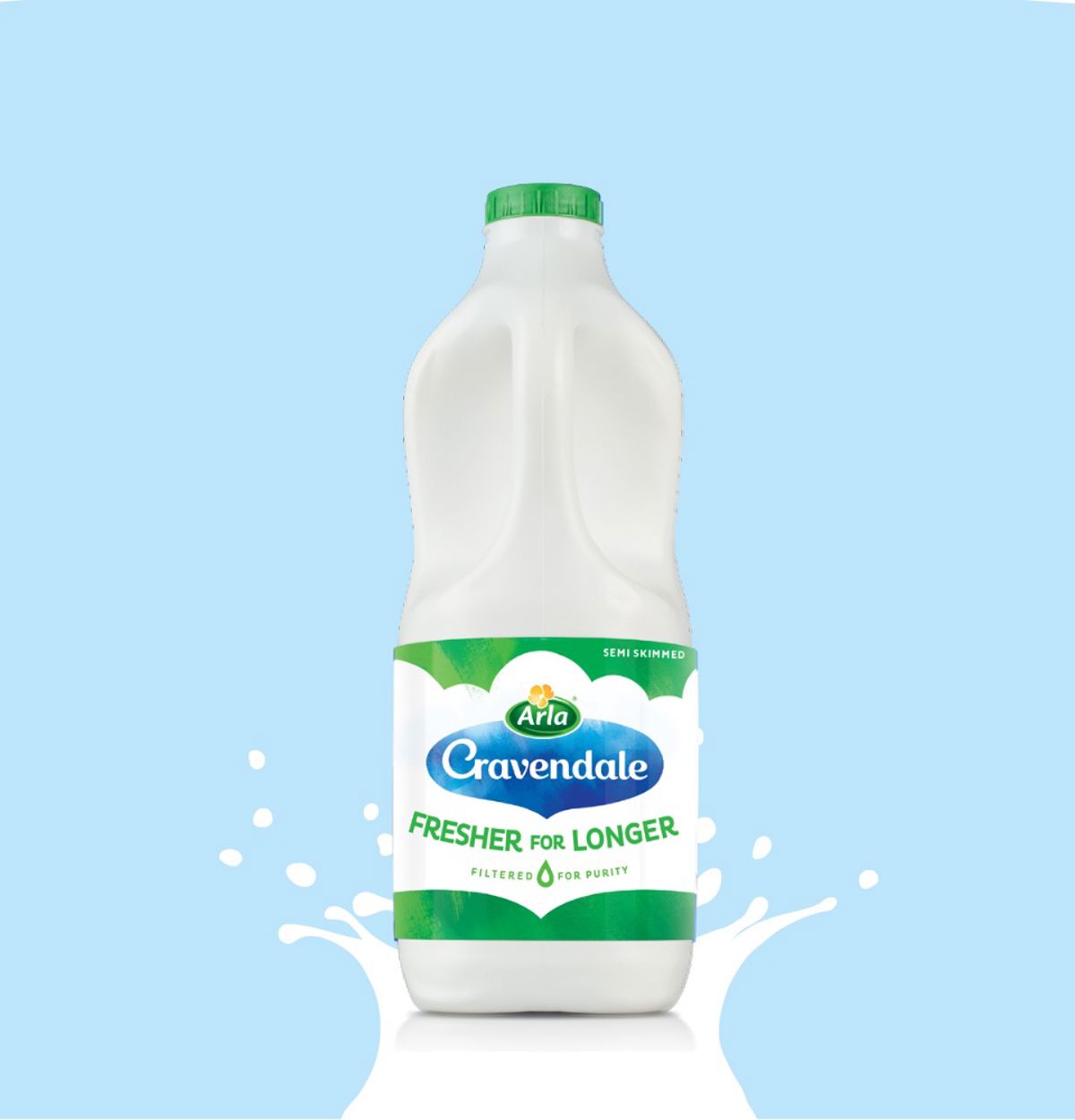 SEMI SKIMMED

Arla

Cravendale

FRESHER FOR LONGER

FILTERED FOR PURITY