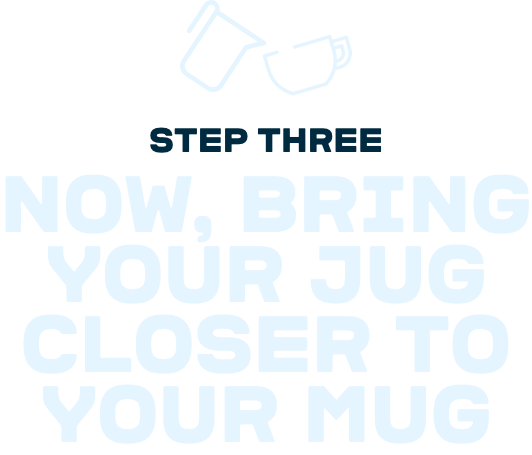 STEP THREE

NOW, BRING YOUR JUG CLOSER TO YOUR MUG