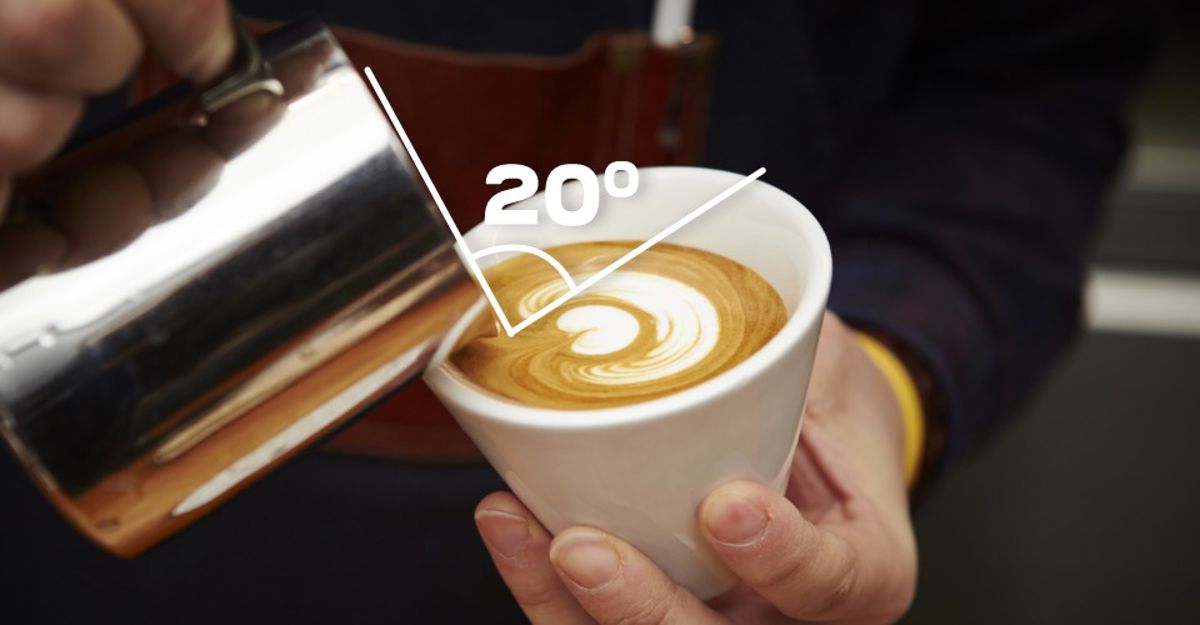 20°