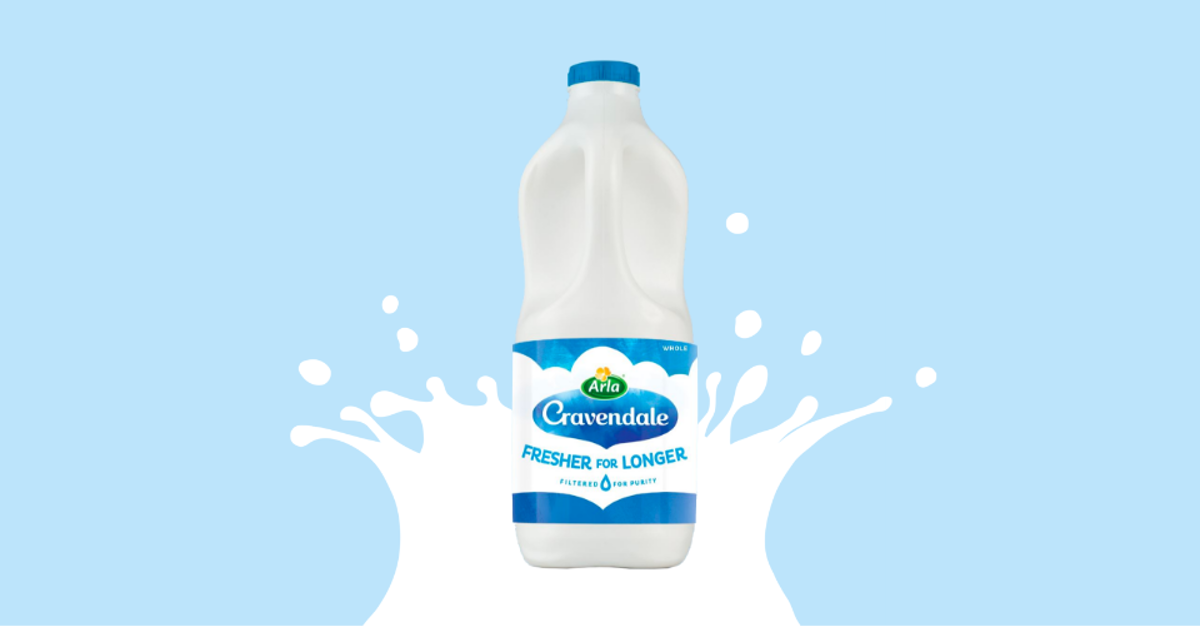 WHOLE

Arla

Cravendale

FRESHER FOR LONGER

FILTERED FOR PURITY