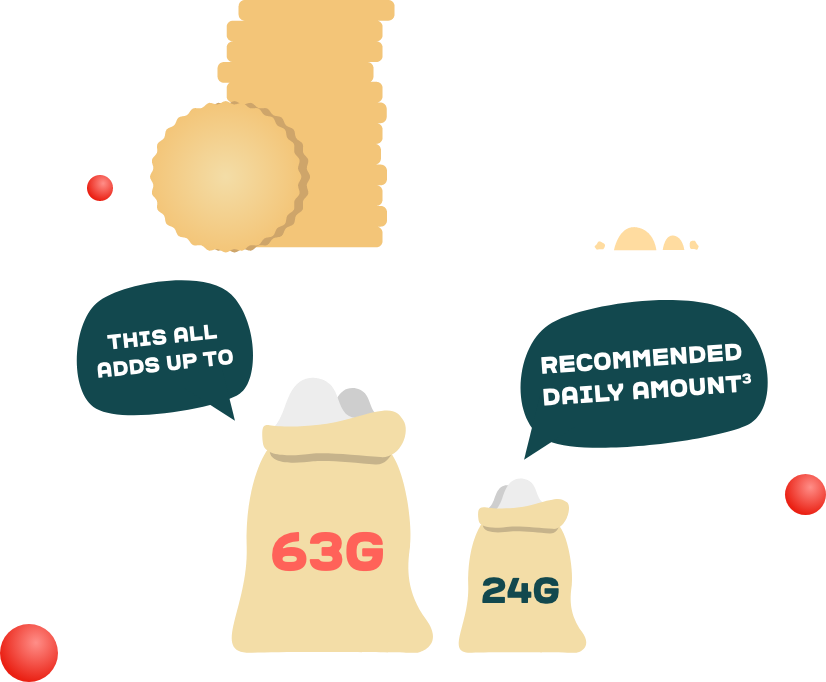 THIS ALL ADDS UP TO

63G

RECOMMENDED DAILY AMOUNT$^3$

24G