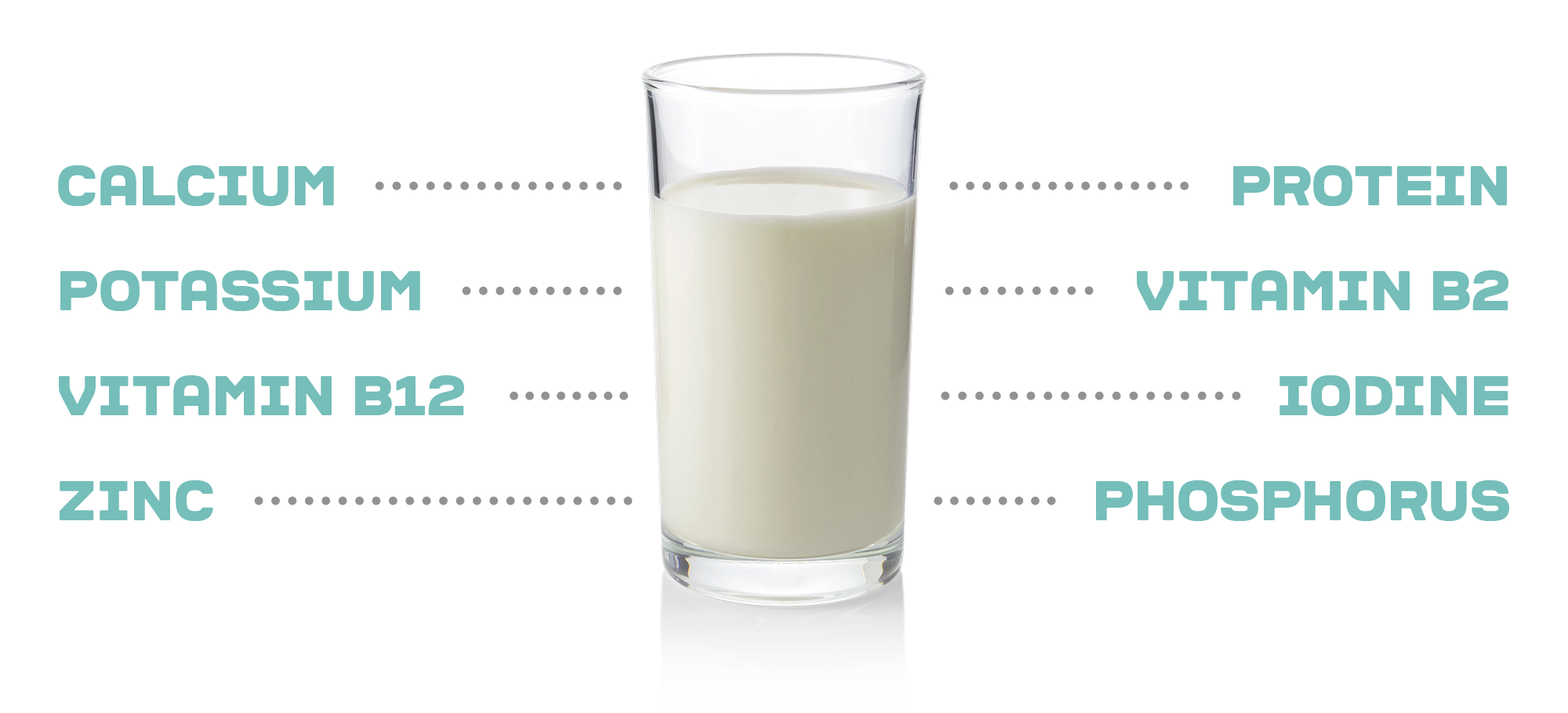 CALCIUM

POTASSIUM

VITAMIN B12

ZINC

PROTEIN

VITAMIN B2

IODINE

PHOSPHORUS