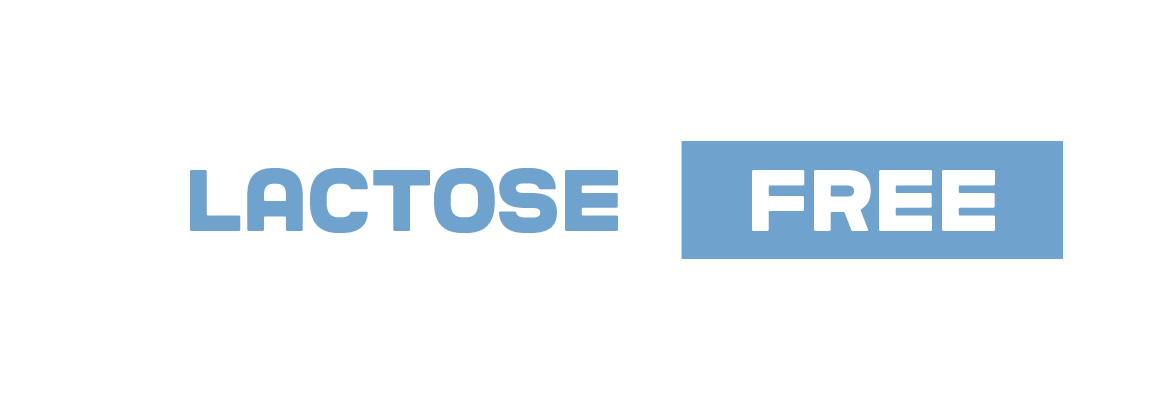 LACTOSE FREE